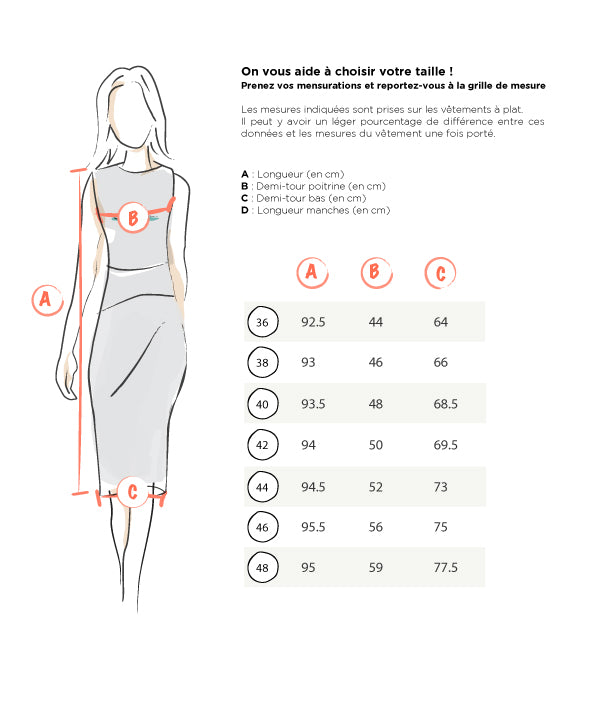 A

B

C

On vous aide à choisir votre taille !
Prenez vos mensurations et reportez-vous à la grille de mesure

Les mesures indiquées sont prises sur les vêtements à plat. Il peut y avoir un léger pourcentage de différence entre ces données et les mesures du vêtement une fois porté.

A : Longueur (en cm)
B : Demi-tour poitrine (en cm)
C : Demi-tour bas (en cm)
D : Longueur manches (en cm)

| | A | B | C |
|---|---|---|---|
| 36 | 92.5 | 44 | 64 |
| 38 | 93 | 46 | 66 |
| 40 | 93.5 | 48 | 68.5 |
| 42 | 94 | 50 | 69.5 |
| 44 | 94.5 | 52 | 73 |
| 46 | 95.5 | 56 | 75 |
| 48 | 95 | 59 | 77.5 |